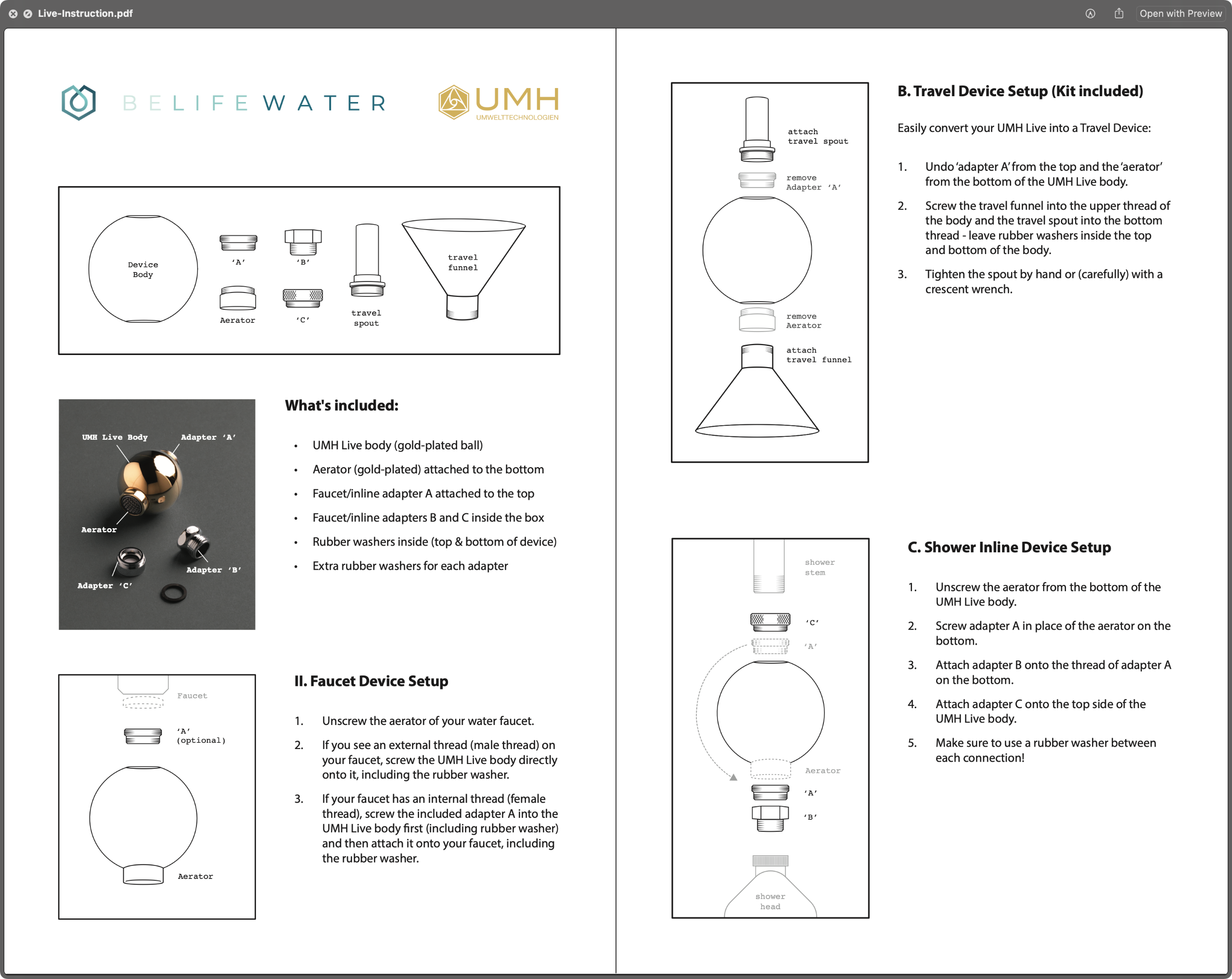 Live-Instruction.pdf

Open with Preview

BELIFE WATER

UMH
UMWELTTECHNOLOGIEN

Device Body

'A'

'B'

Aerator

'C'

travel spout

travel funnel

UMH Live Body

Adapter 'A'

Aerator

Adapter 'B'

Adapter 'C'

What's included:

• UMH Live body (gold-plated ball)
• Aerator (gold-plated) attached to the bottom
• Faucet/inline adapter A attached to the top
• Faucet/inline adapters B and C inside the box
• Rubber washers inside (top & bottom of device)
• Extra rubber washers for each adapter

Faucet

'A' (optional)

Aerator

II. Faucet Device Setup

1. Unscrew the aerator of your water faucet.
2. If you see an external thread (male thread) on your faucet, screw the UMH Live body directly onto it, including the rubber washer.
3. If your faucet has an internal thread (female thread), screw the included adapter A into the UMH Live body first (including rubber washer) and then attach it onto your faucet, including the rubber washer.

attach travel spout

remove Adapter 'A'

remove Aerator

attach travel funnel

B. Travel Device Setup (Kit included)

Easily convert your UMH Live into a Travel Device:

1. Undo 'adapter A' from the top and the 'aerator' from the bottom of the UMH Live body.
2. Screw the travel funnel into the upper thread of the body and the travel spout into the bottom thread - leave rubber washers inside the top and bottom of the body.
3. Tighten the spout by hand or (carefully) with a crescent wrench.

shower stem

'C'

'A'

Aerator

'A'

'B'

shower head

C. Shower Inline Device Setup

1. Unscrew the aerator from the bottom of the UMH Live body.
2. Screw adapter A in place of the aerator on the bottom.
3. Attach adapter B onto the thread of adapter A on the bottom.
4. Attach adapter C onto the top side of the UMH Live body.
5. Make sure to use a rubber washer between each connection!